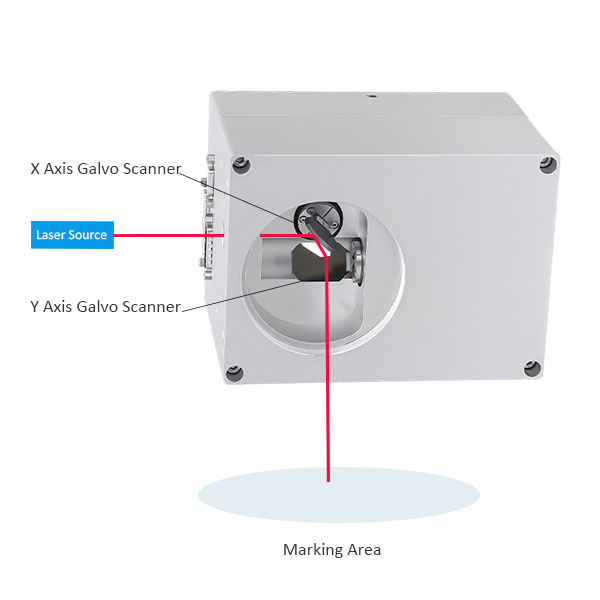 X Axis Galvo Scanner

Laser Source

Y Axis Galvo Scanner

Marking Area